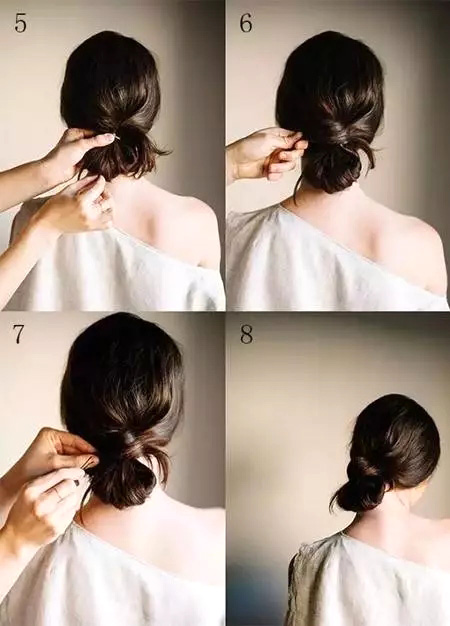 5

6

7

8